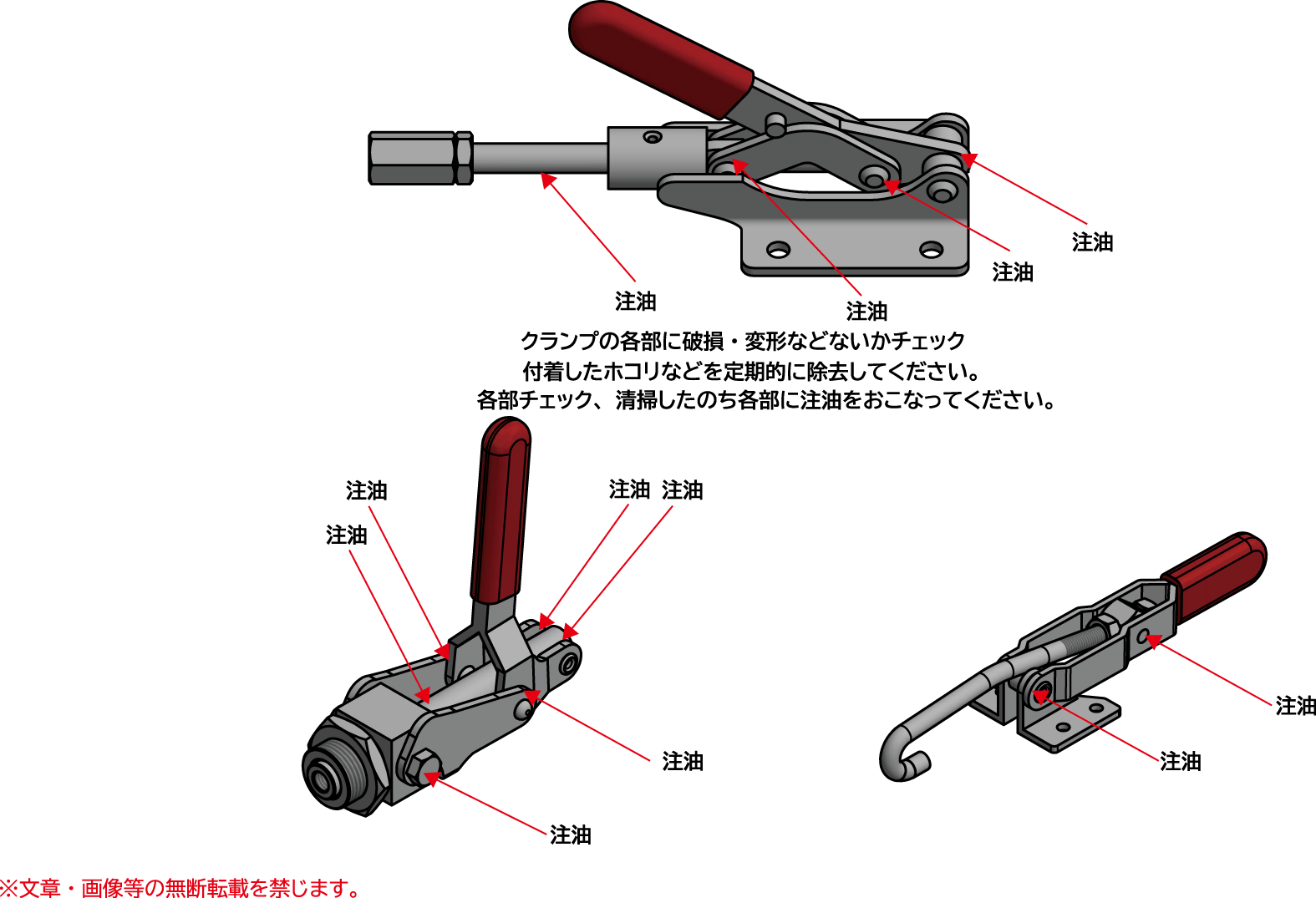 注油

注油

注油

注油

クランプの各部に破損・変形などないかチェック
付着したホコリなどを定期的に除去してください。
各部チェック、清掃したのち各部に注油をおこなってください。

注油

注油

注油　注油

注油

注油

注油

注油

※文章・画像等の無断転載を禁じます。